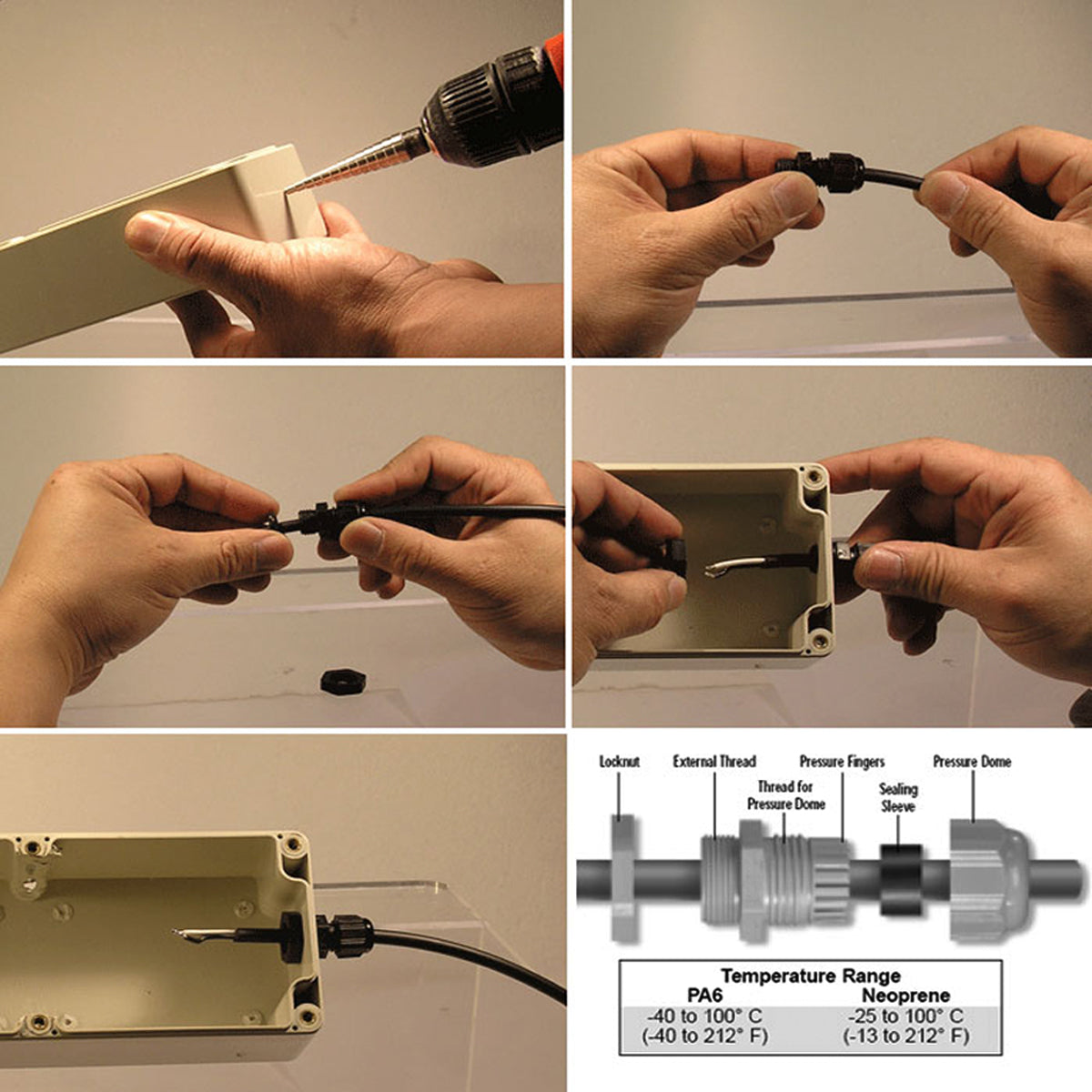 Locknut

External Thread

Thread for Pressure Dome

Pressure Fingers

Sealing Sleeve

Pressure Dome

Temperature Range

| PA6 | Neoprene |
|---|---|
| -40 to 100° C | -25 to 100° C |
| (-40 to 212° F) | (-13 to 212° F) |