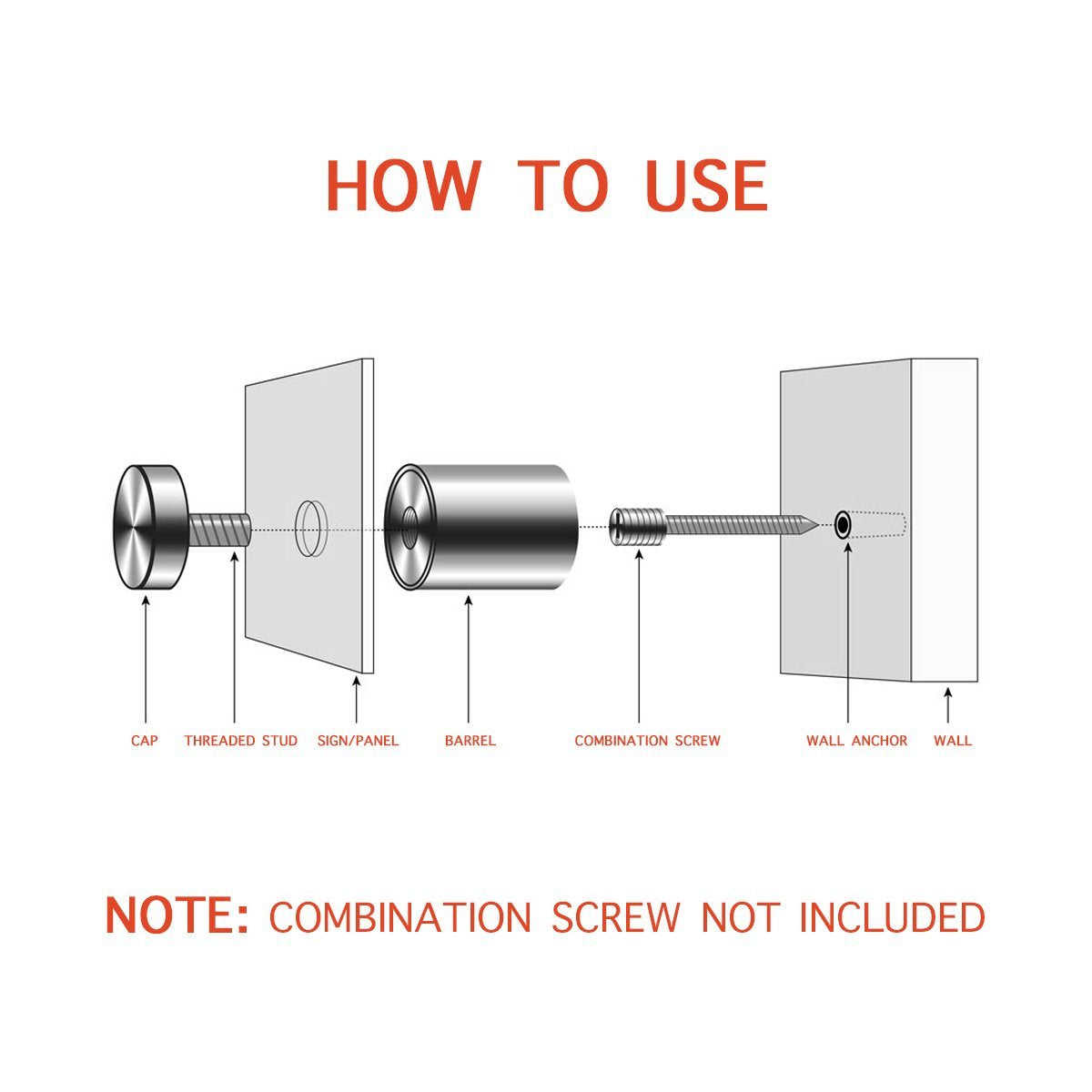 HOW TO USE

CAP THREADED STUD SIGN/PANEL BARREL COMBINATION SCREW WALL ANCHOR WALL

NOTE: COMBINATION SCREW NOT INCLUDED