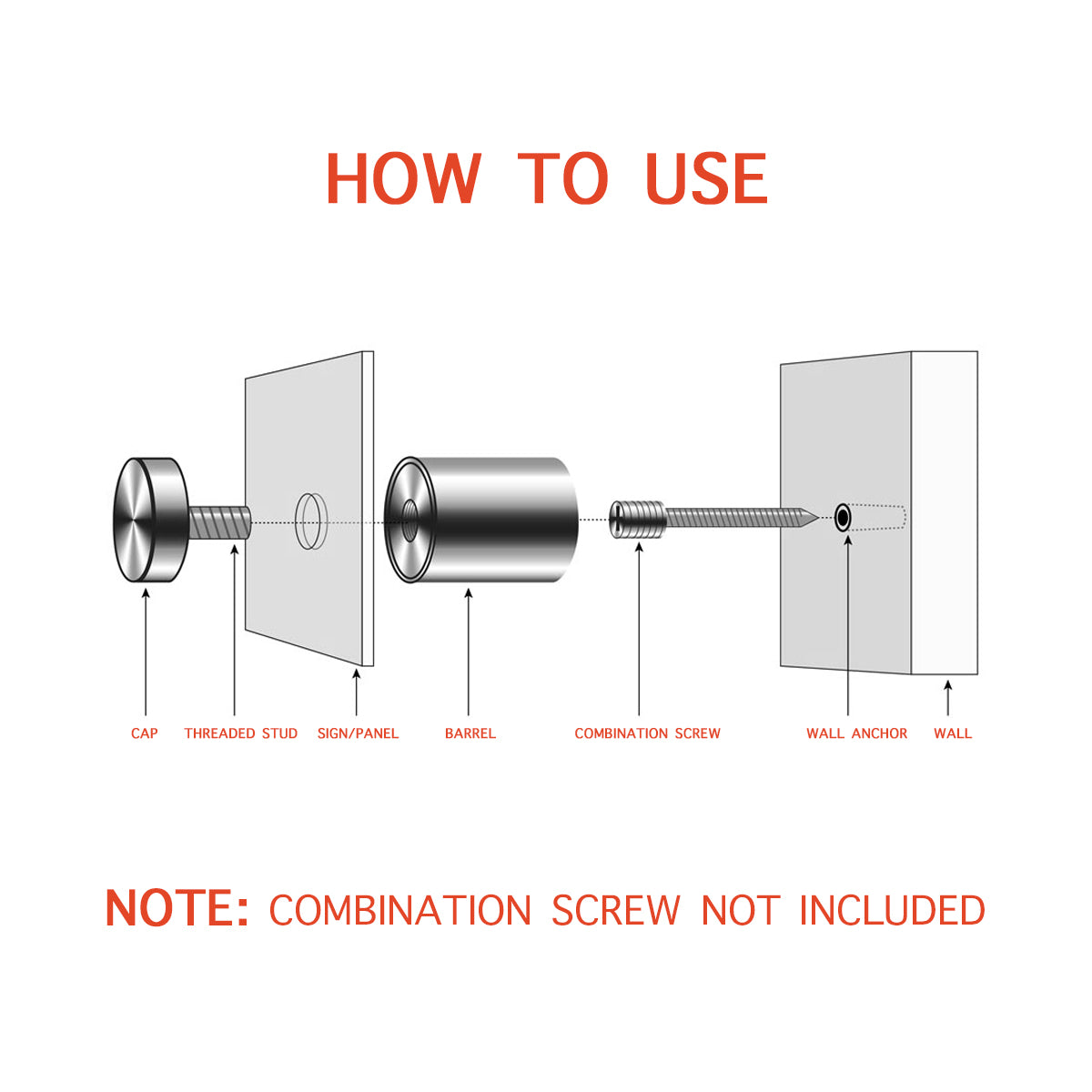 HOW TO USE

CAP

THREADED STUD

SIGN/PANEL

BARREL

COMBINATION SCREW

WALL ANCHOR

WALL

NOTE: COMBINATION SCREW NOT INCLUDED