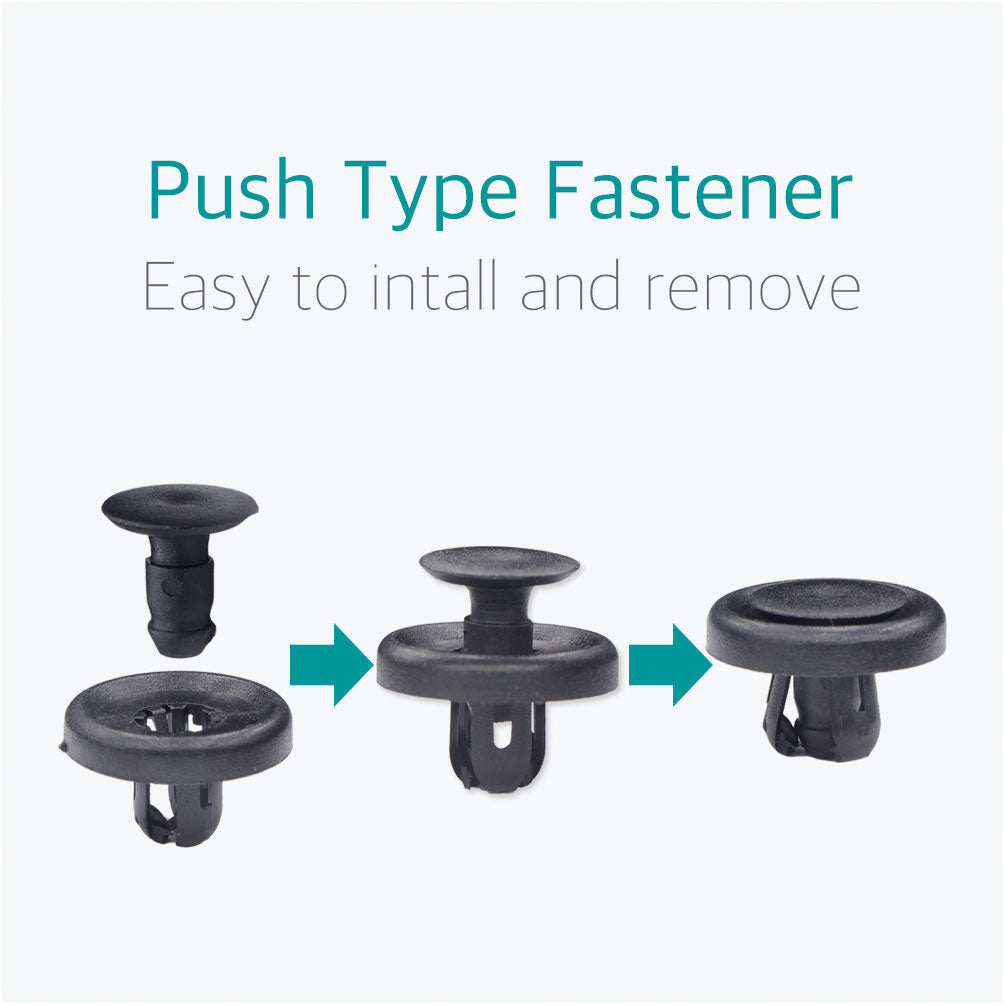 Push Type Fastener

Easy to intall and remove