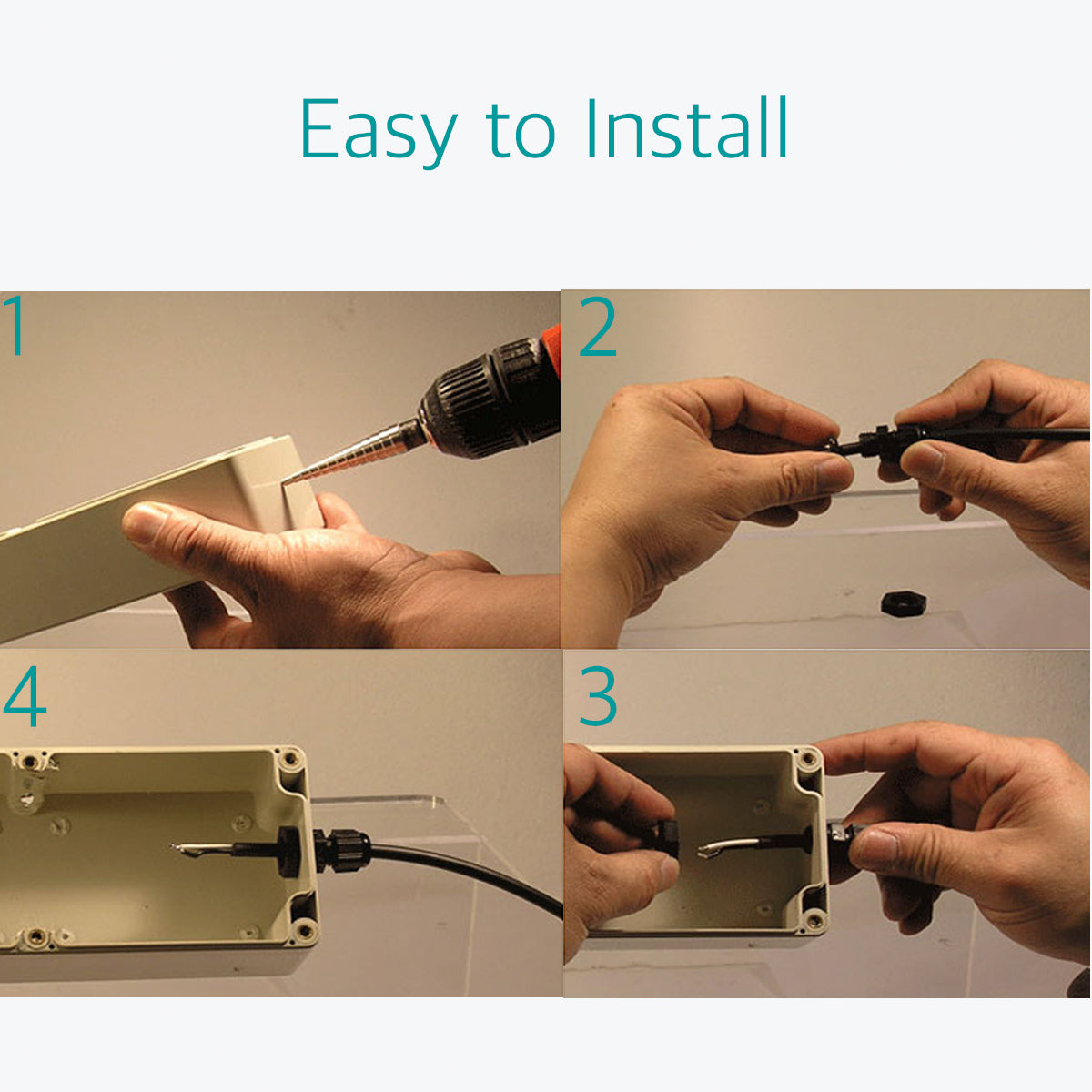 Easy to Install

1

2

4

3