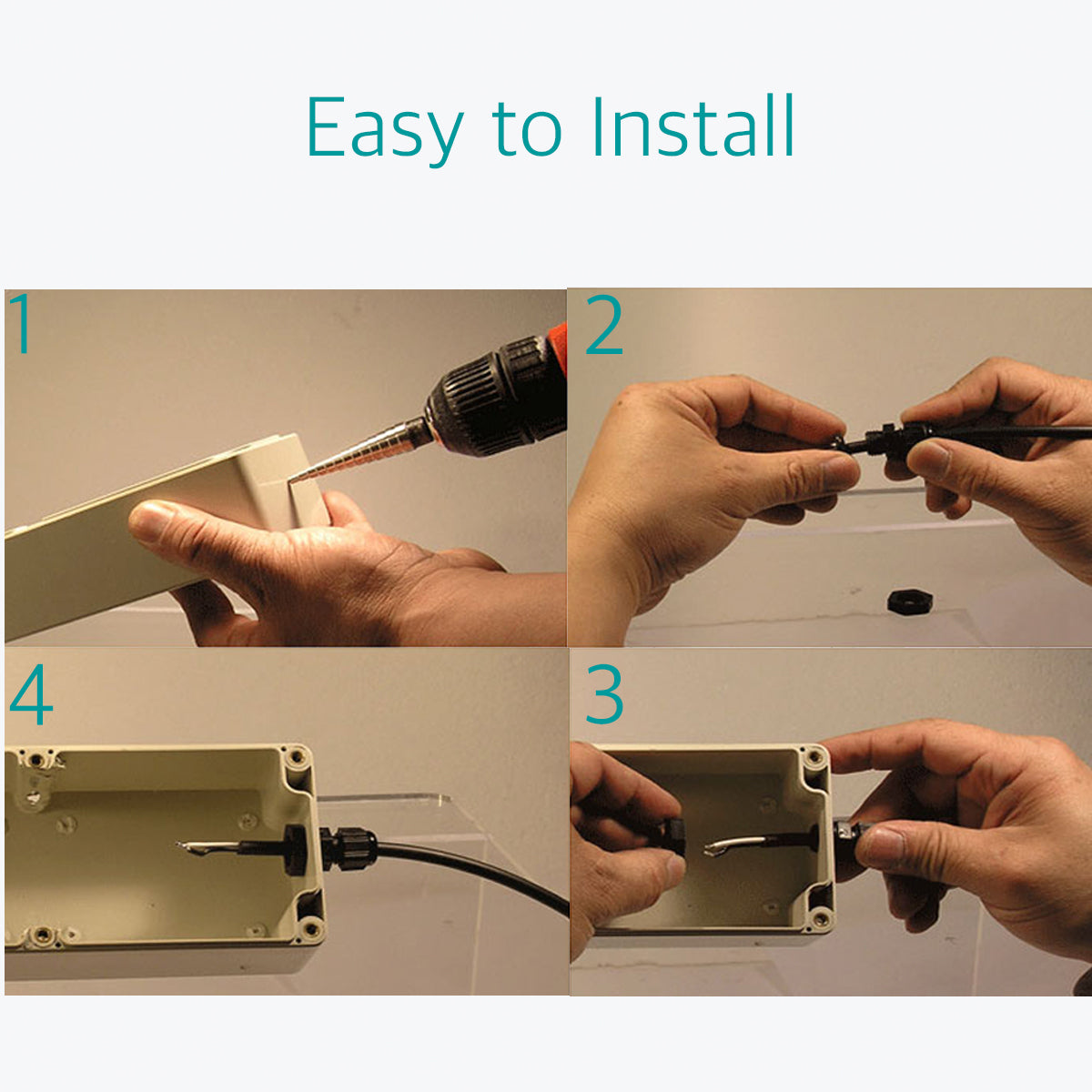 Easy to Install

1

2

4

3