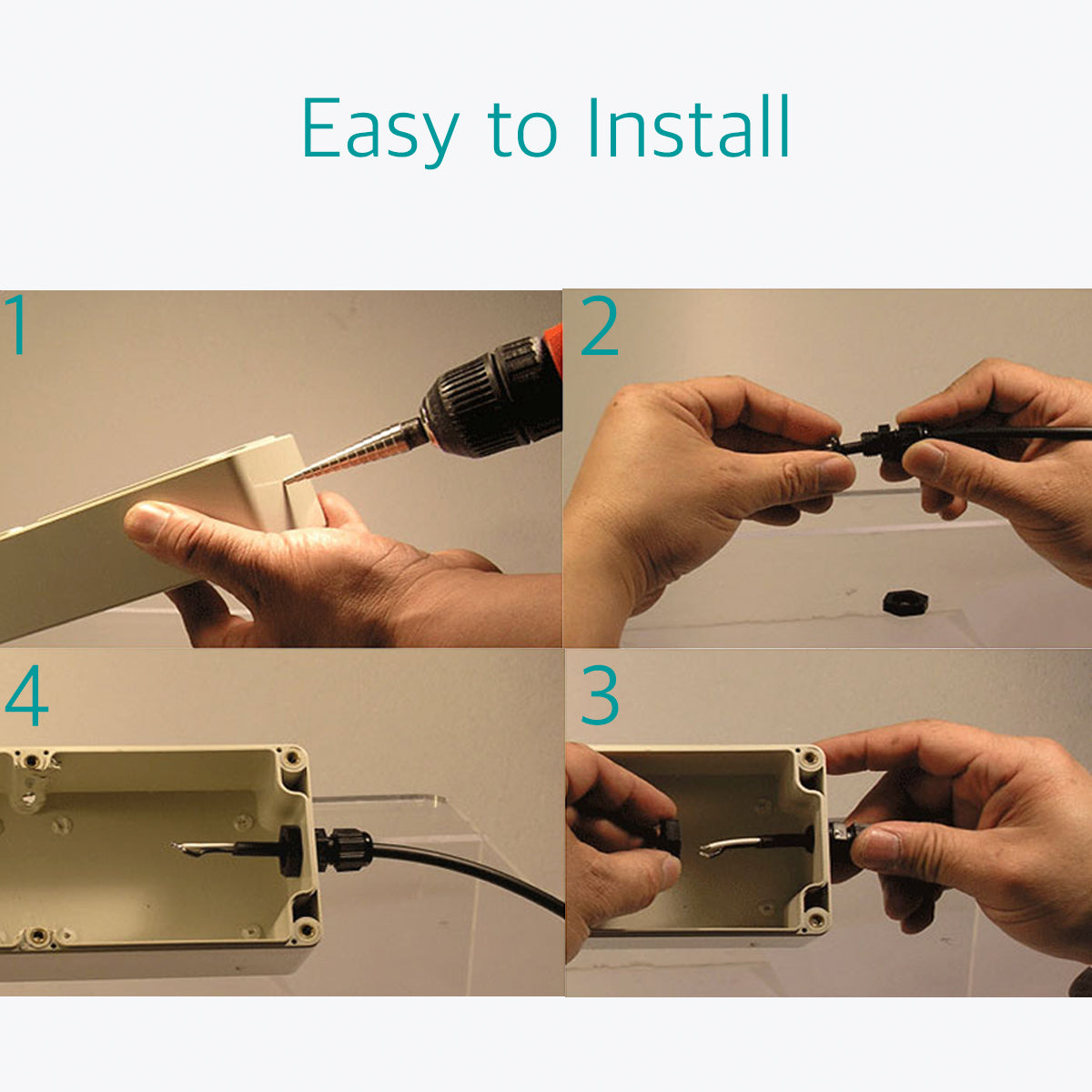 Easy to Install

1

2

4

3