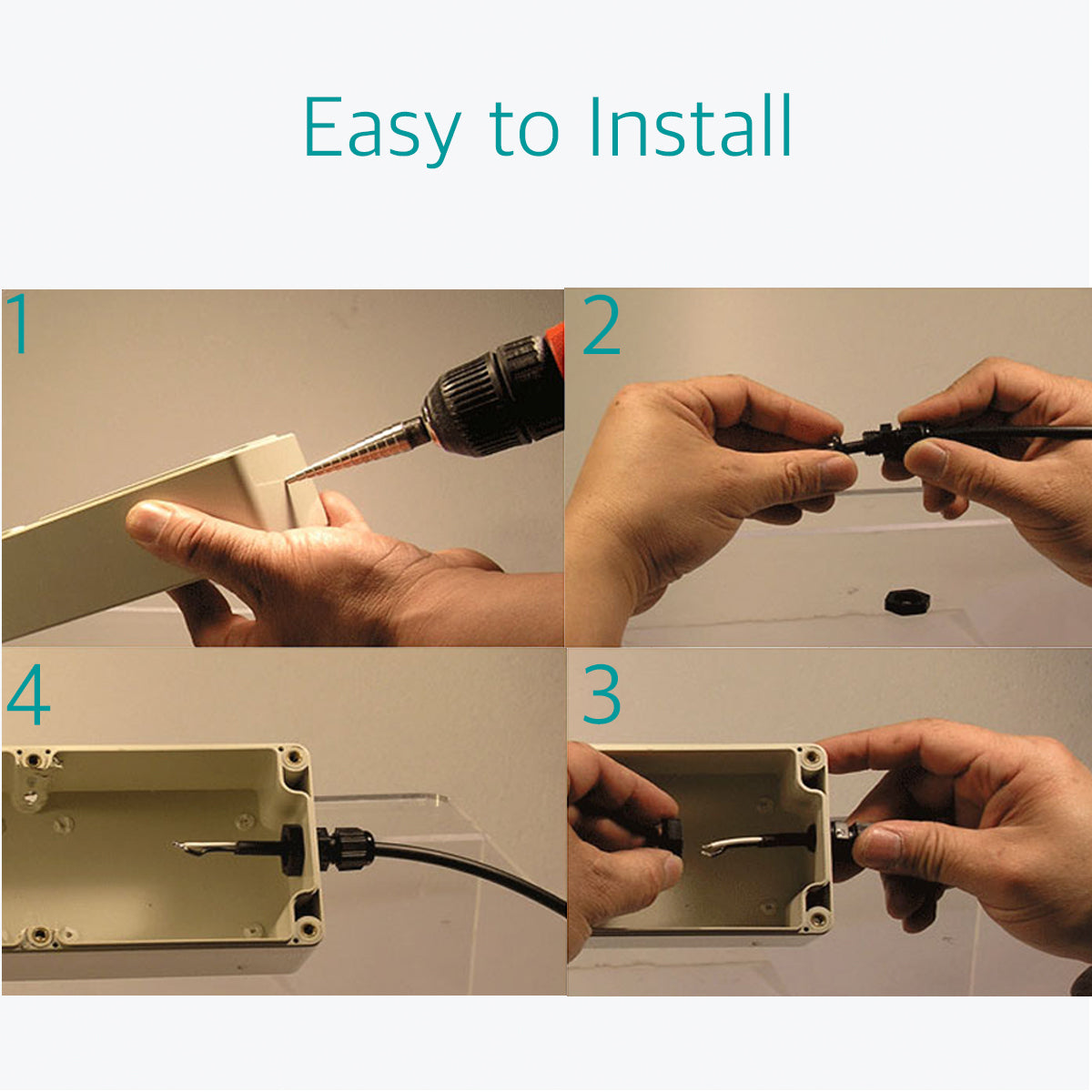 Easy to Install

1

2

4

3