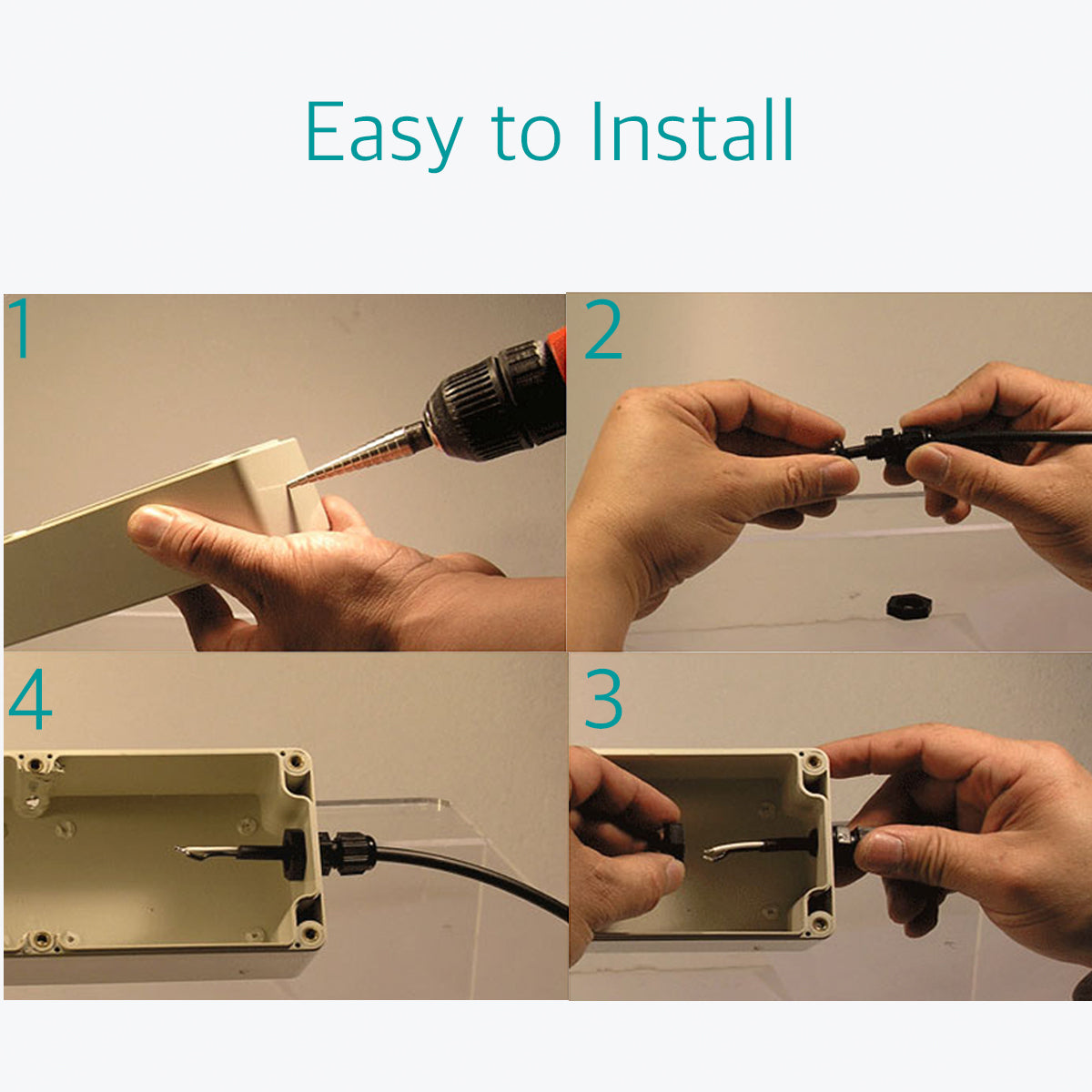 Easy to Install

1

2

4

3