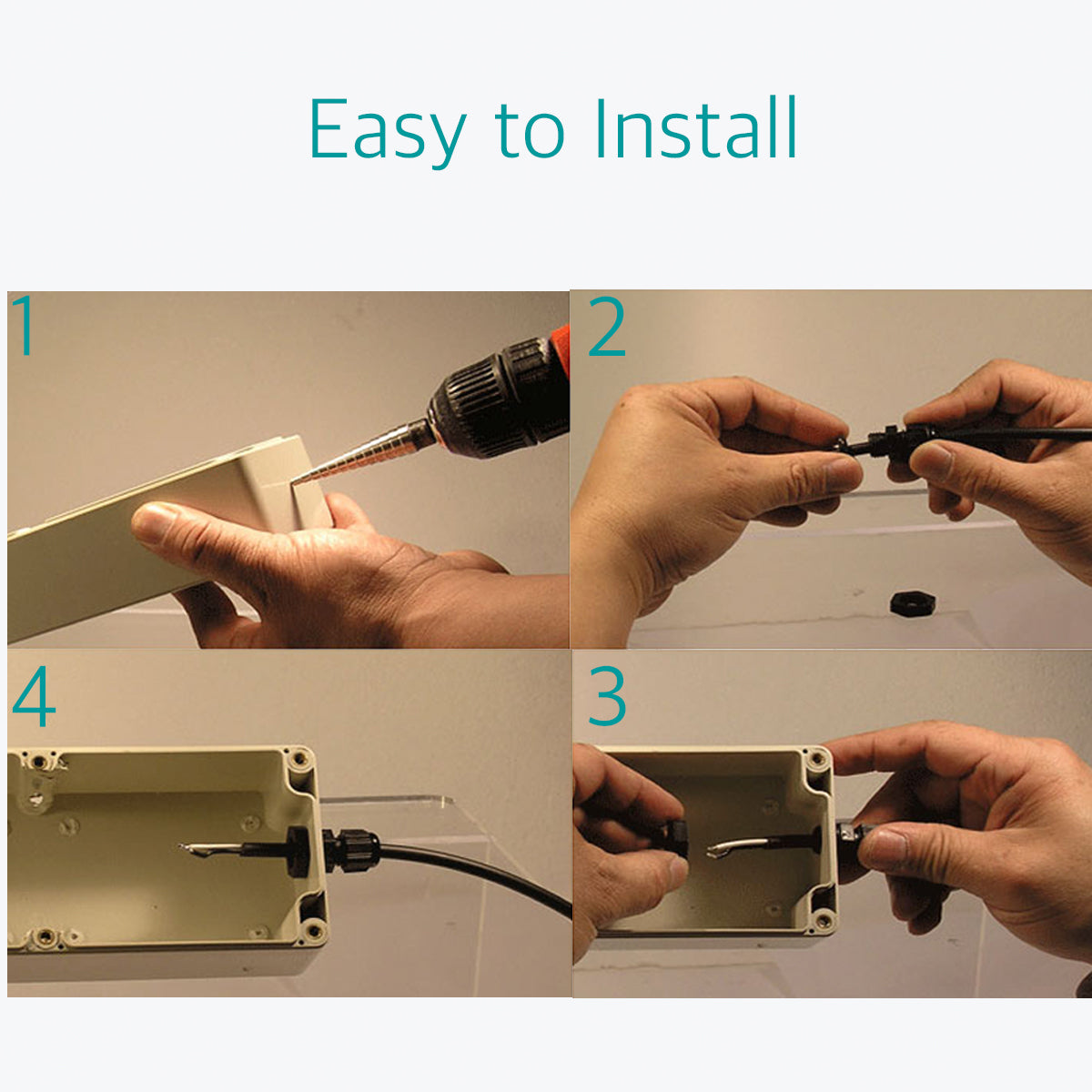 Easy to Install

1

2

4

3